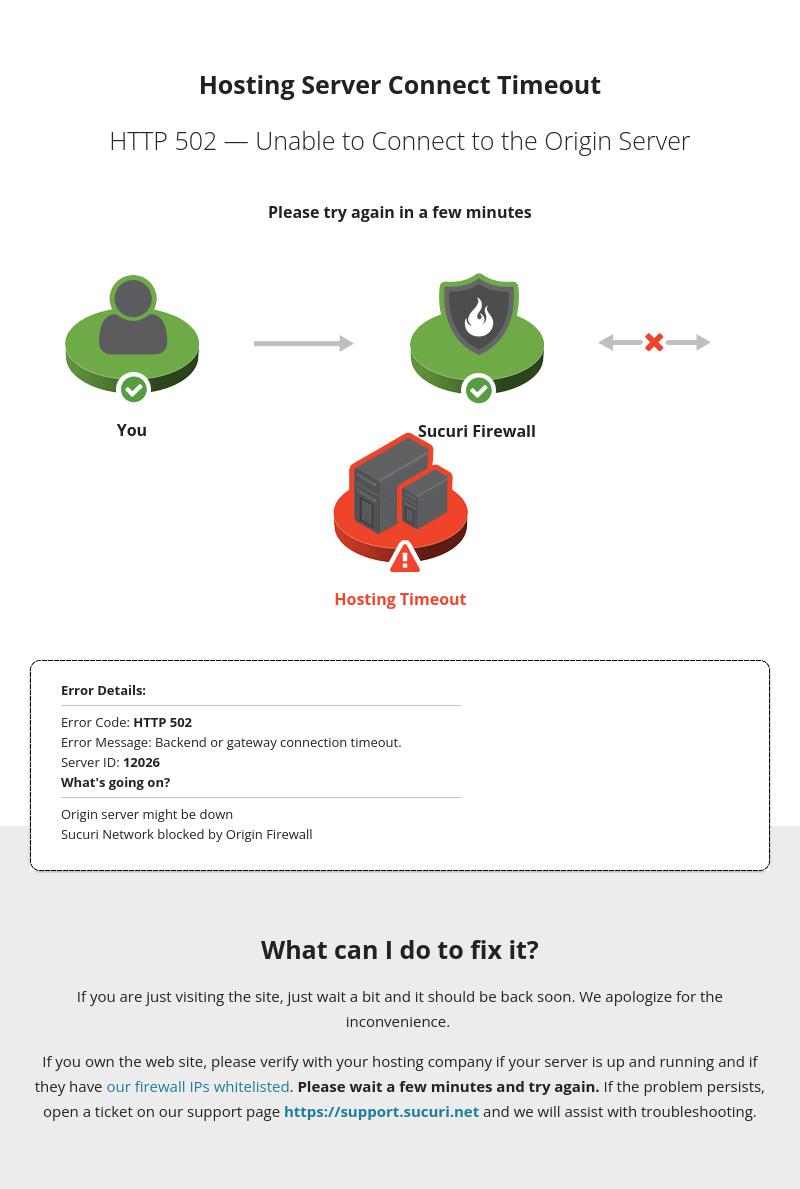 Hosting Server Connect Timeout

HTTP 502 — Unable to Connect to the Origin Server

Please try again in a few minutes

You

Sucuri Firewall

Hosting Timeout

Error Details:

Error Code: HTTP 502
Error Message: Backend or gateway connection timeout.
Server ID: 12026

What's going on?

Origin server might be down
Sucuri Network blocked by Origin Firewall

What can I do to fix it?

If you are just visiting the site, just wait a bit and it should be back soon. We apologize for the inconvenience.

If you own the web site, please verify with your hosting company if your server is up and running and if they have our firewall IPs whitelisted. Please wait a few minutes and try again. If the problem persists, open a ticket on our support page https://support.sucuri.net and we will assist with troubleshooting.